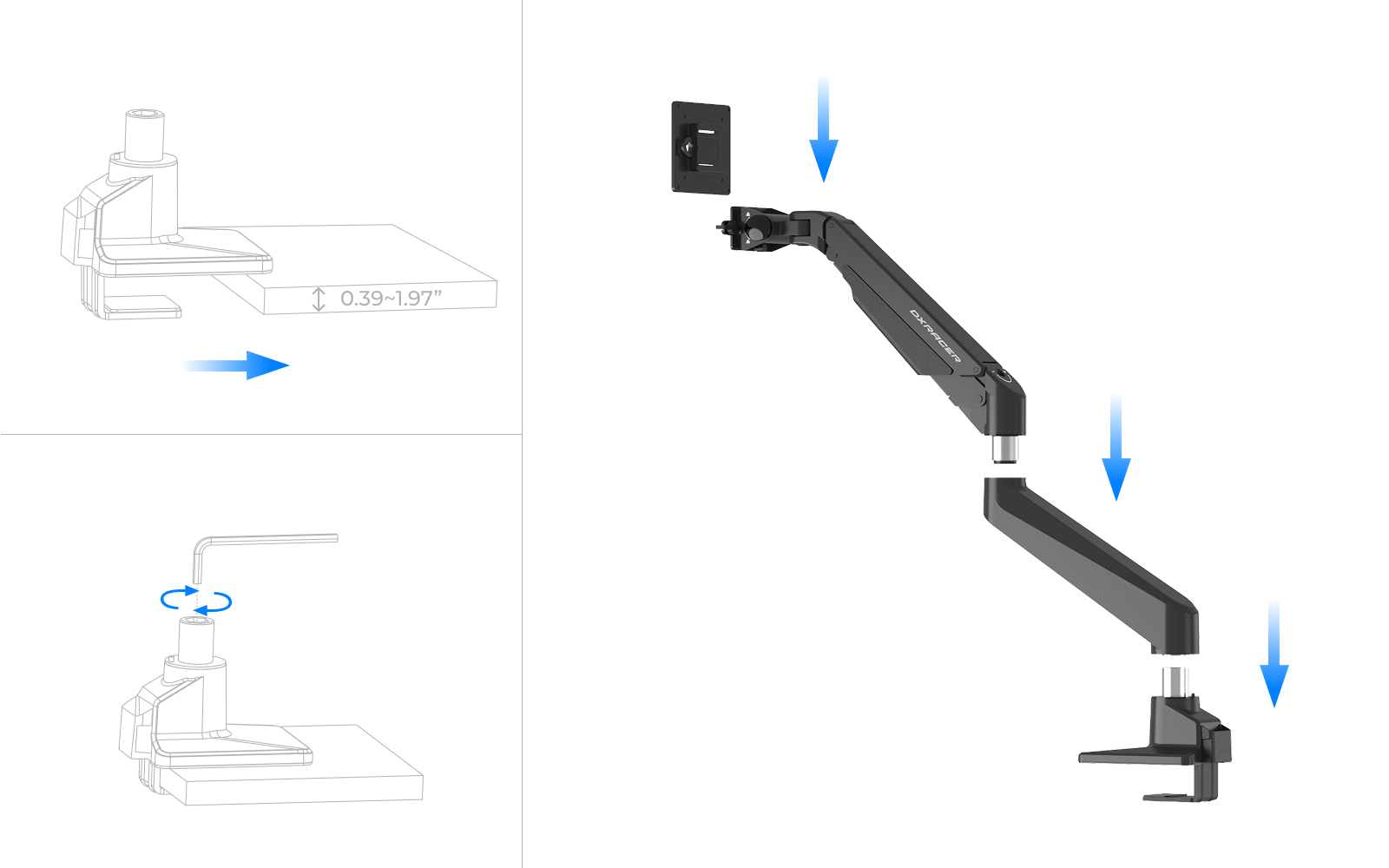 0.39~1.97"

DXRACER