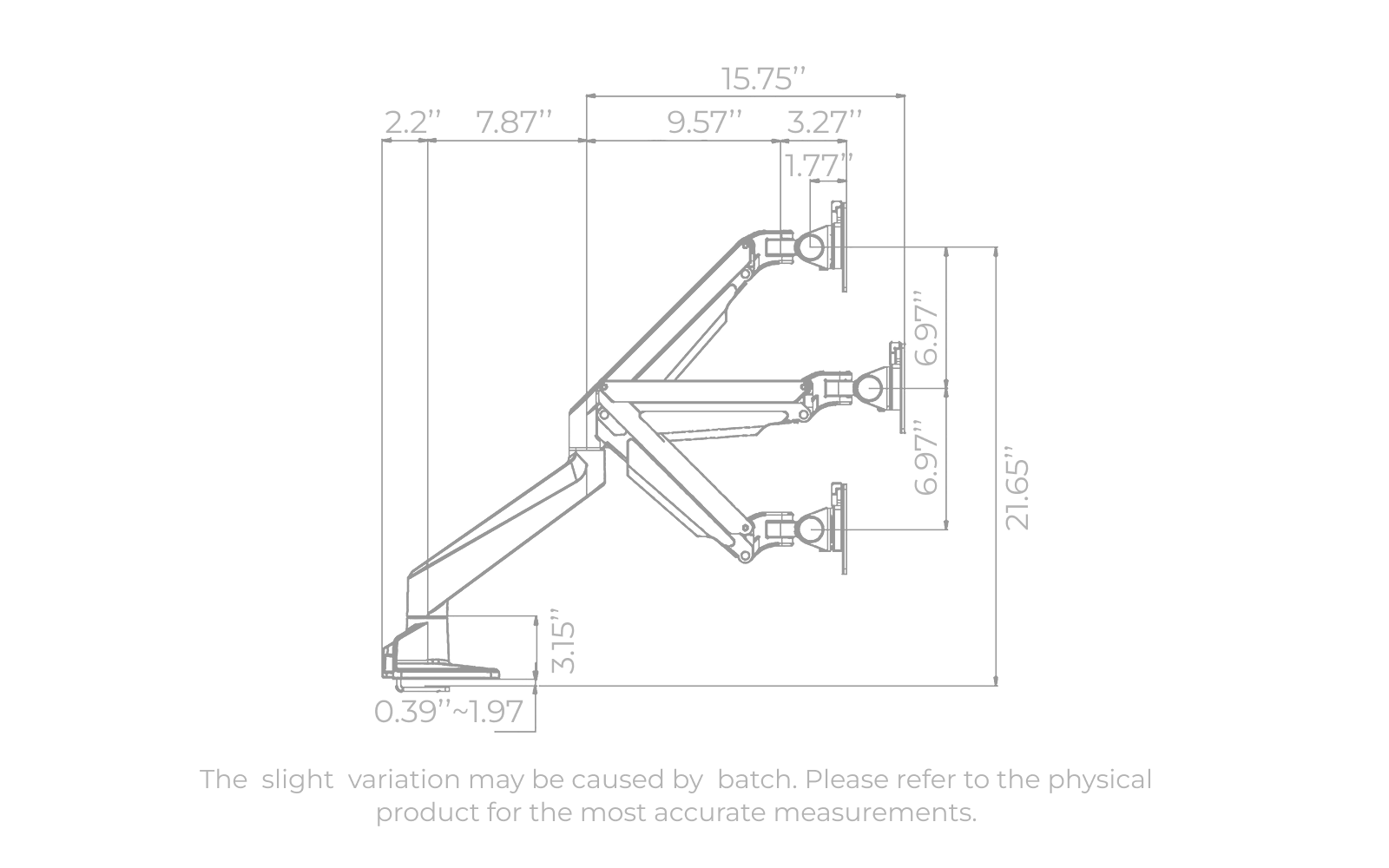 15.75''

2.2'' 7.87'' 9.57'' 3.27''

1.77''

6.97''

6.97''

21.65''

3.15''

0.39''~1.97

The slight variation may be caused by batch. Please refer to the physical product for the most accurate measurements.